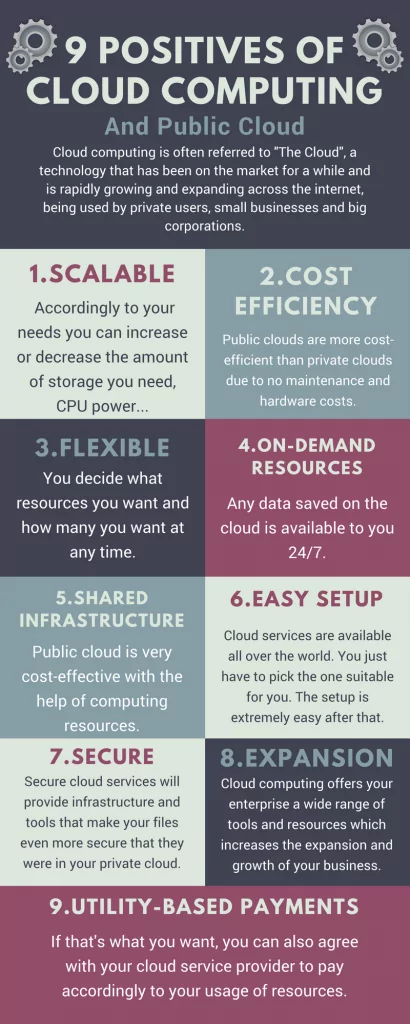 9 POSITIVES OF CLOUD COMPUTING

And Public Cloud

Cloud computing is often referred to "The Cloud", a technology that has been on the market for a while and is rapidly growing and expanding across the internet, being used by private users, small businesses and big corporations.

1.SCALABLE

Accordingly to your needs you can increase or decrease the amount of storage you need, CPU power...

2.COST EFFICIENCY

Public clouds are more cost-efficient than private clouds due to no maintenance and hardware costs.

3.FLEXIBLE

You decide what resources you want and how many you want at any time.

4.ON-DEMAND RESOURCES

Any data saved on the cloud is available to you 24/7.

5.SHARED INFRASTRUCTURE

Public cloud is very cost-effective with the help of computing resources.

6.EASY SETUP

Cloud services are available all over the world. You just have to pick the one suitable for you. The setup is extremely easy after that.

7.SECURE

Secure cloud services will provide infrastructure and tools that make your files even more secure that they were in your private cloud.

8.EXPANSION

Cloud computing offers your enterprise a wide range of tools and resources which increases the expansion and growth of your business.

9.UTILITY-BASED PAYMENTS

If that's what you want, you can also agree with your cloud service provider to pay accordingly to your usage of resources.